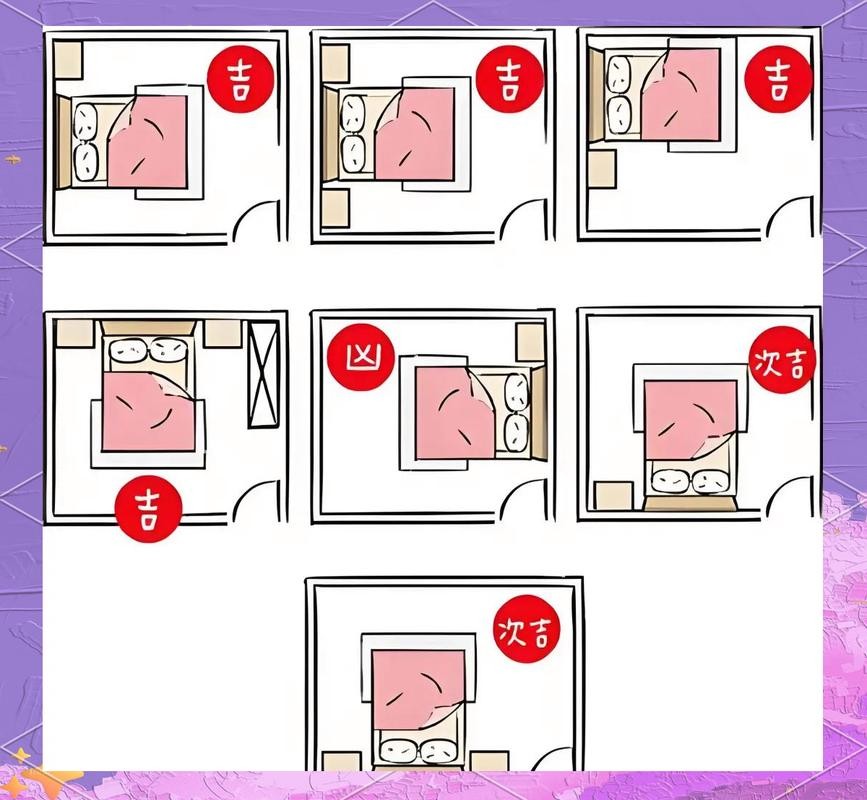 吉

吉

吉

吉

凶

次吉

次吉